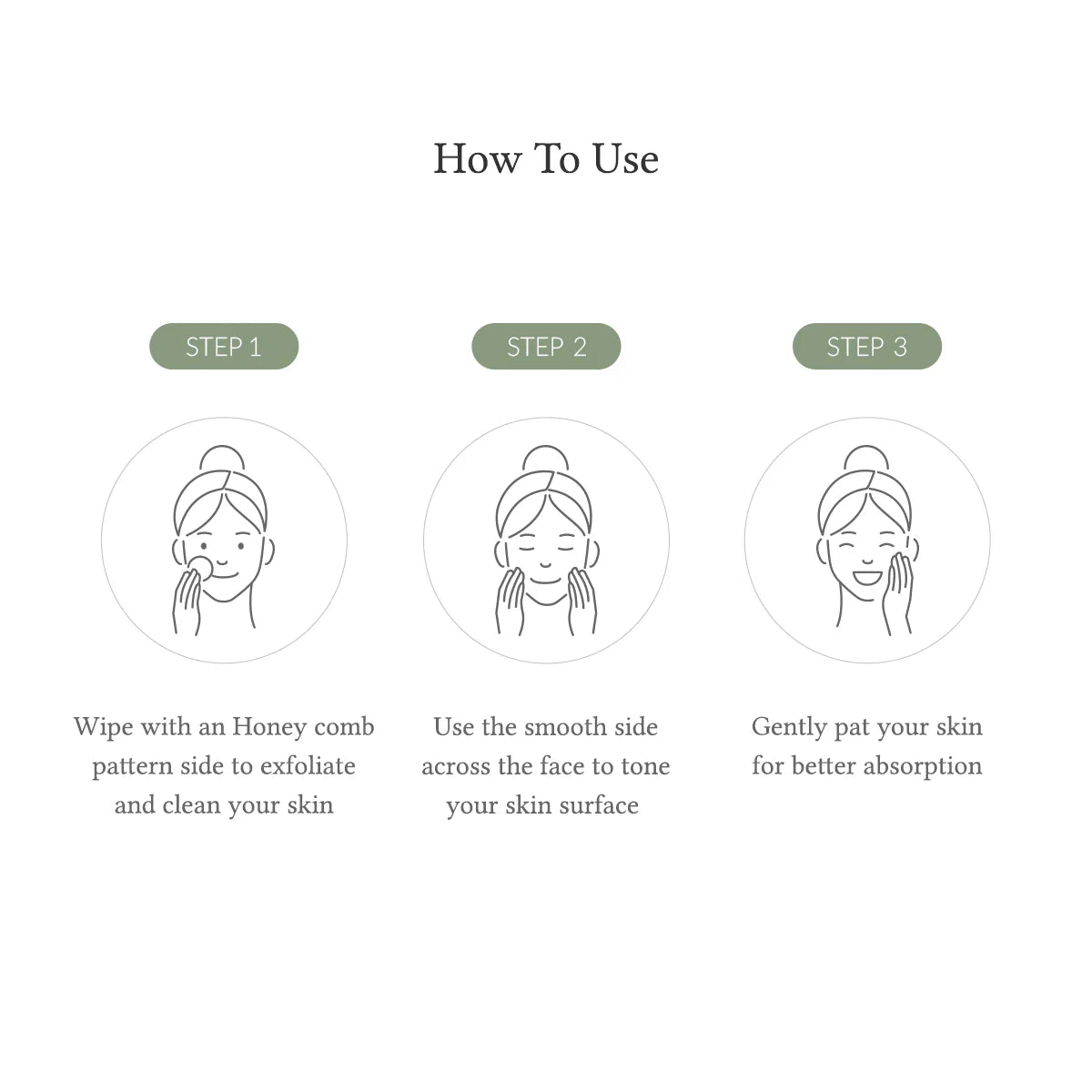 How To Use

STEP 1

Wipe with an Honey comb pattern side to exfoliate and clean your skin

STEP 2

Use the smooth side across the face to tone your skin surface

STEP 3

Gently pat your skin for better absorption