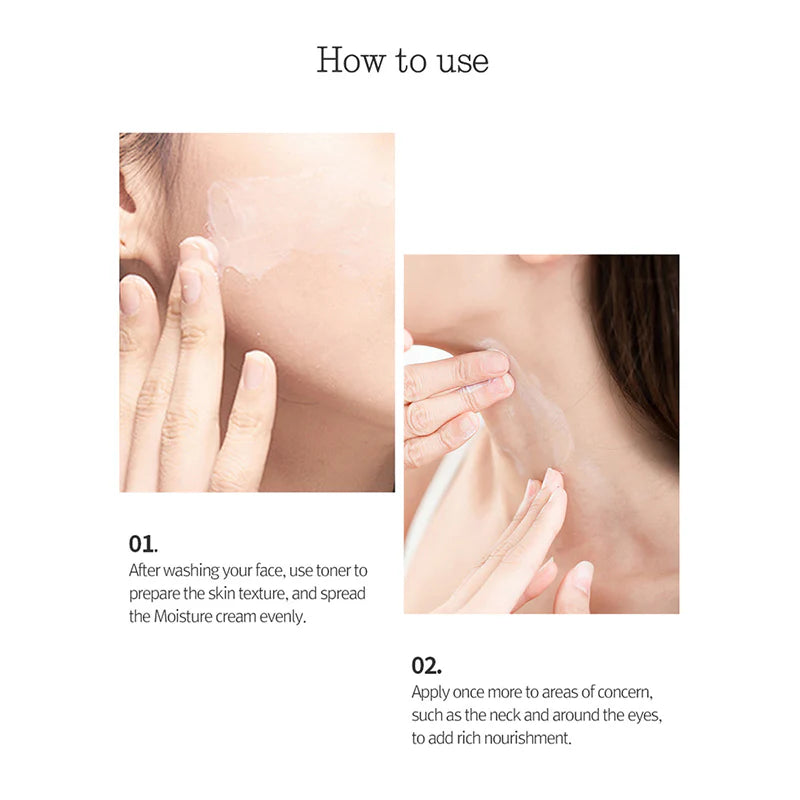 How to use

01.
After washing your face, use toner to prepare the skin texture, and spread the Moisture cream evenly.

02.
Apply once more to areas of concern, such as the neck and around the eyes, to add rich nourishment.