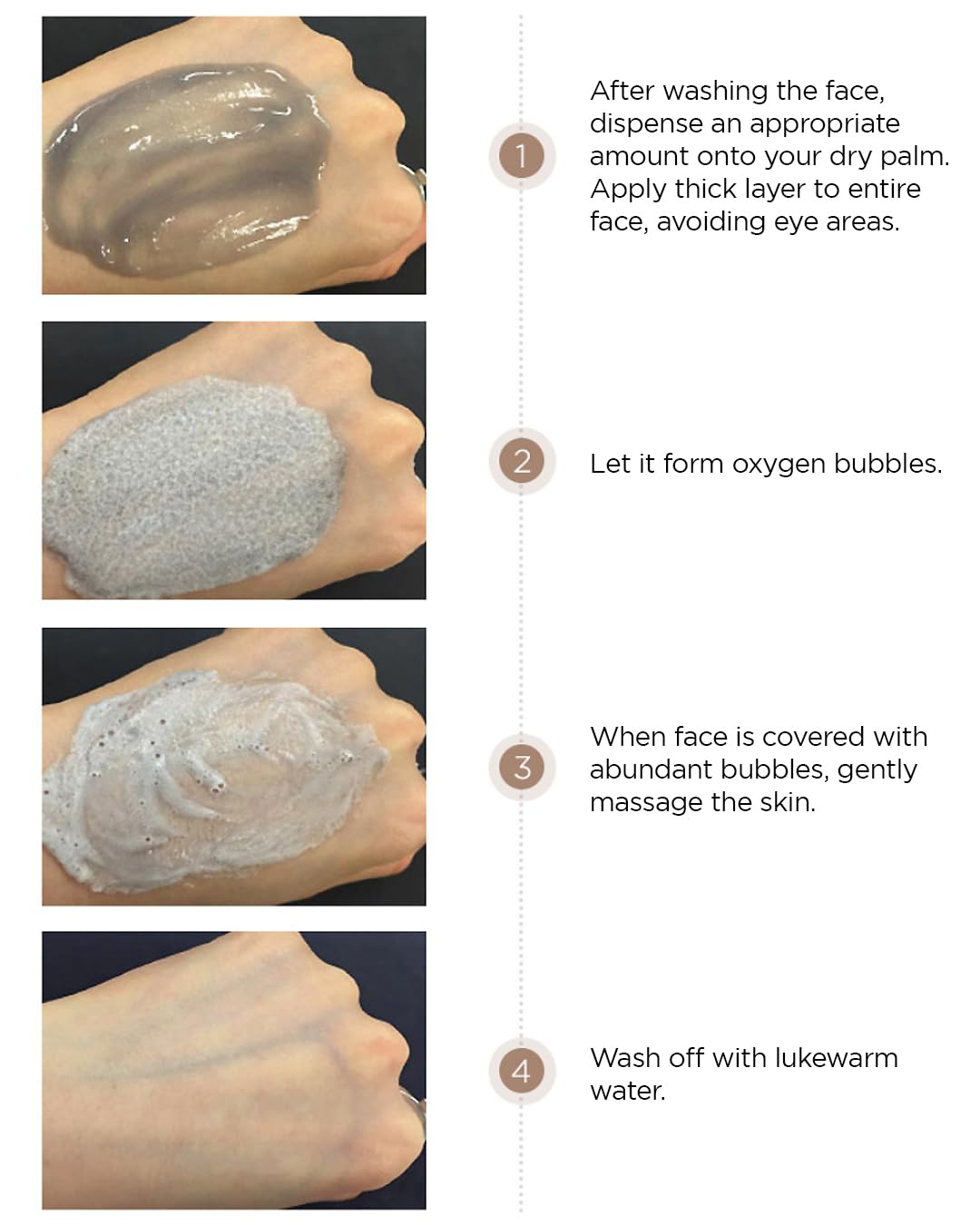 1

After washing the face, dispense an appropriate amount onto your dry palm. Apply thick layer to entire face, avoiding eye areas.

2

Let it form oxygen bubbles.

3

When face is covered with abundant bubbles, gently massage the skin.

4

Wash off with lukewarm water.